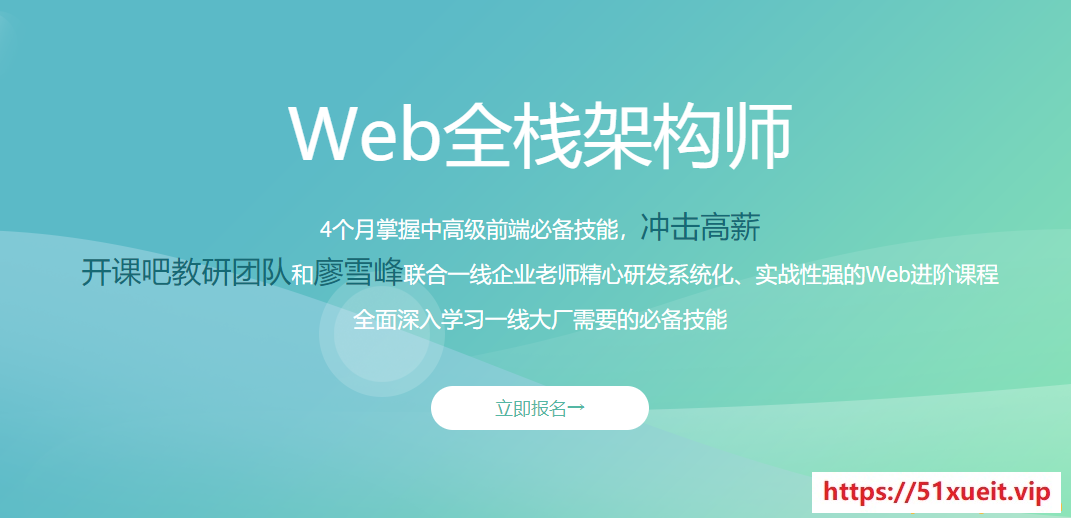 Web全栈架构师

4个月掌握中高级前端必备技能，冲击高薪

开课吧教研团队和廖雪峰联合一线企业老师精心研发系统化、实战性强的Web进阶课程

全面深入学习一线大厂需要的必备技能

立即报名→

https://51xueit.vip